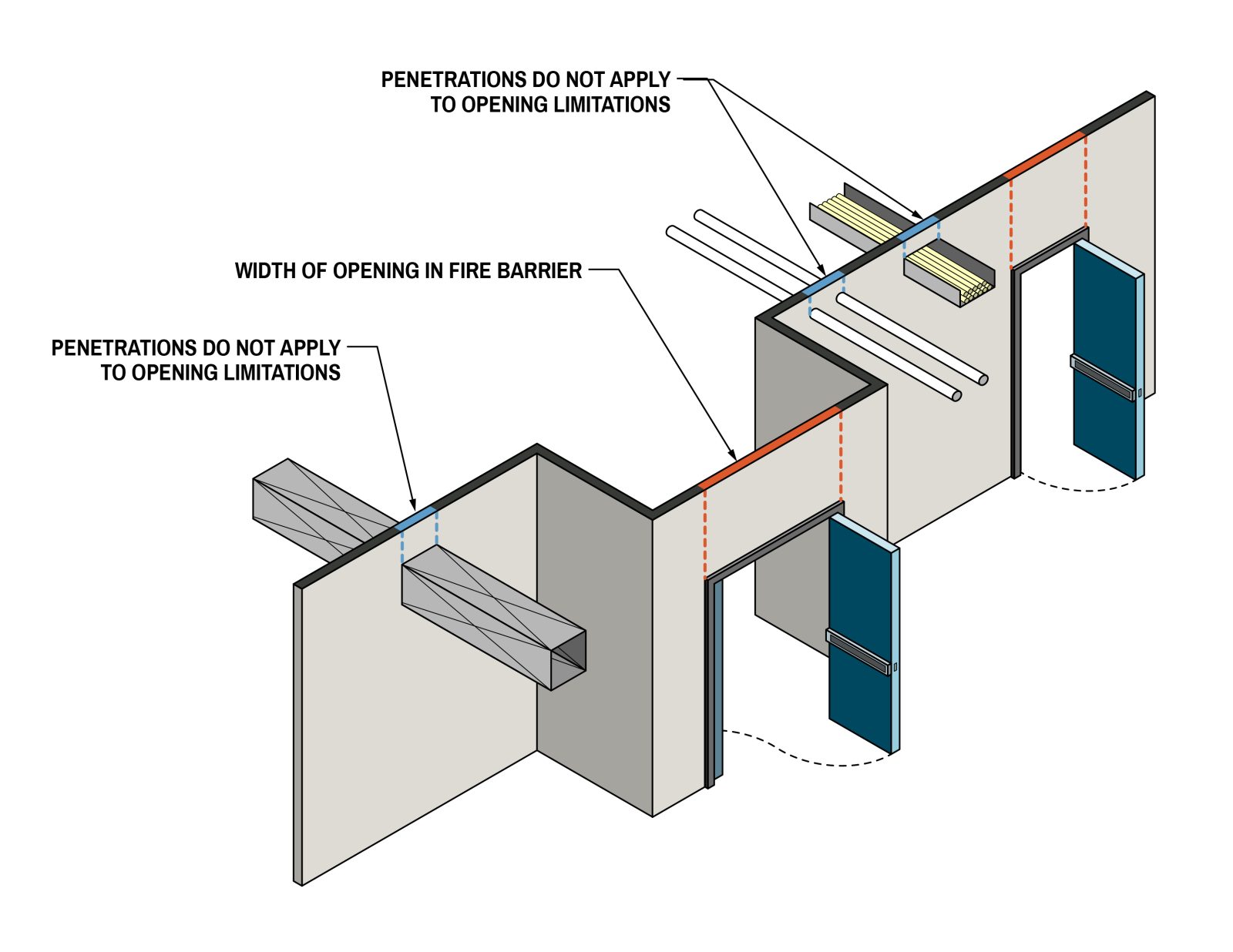 PENETRATIONS DO NOT APPLY TO OPENING LIMITATIONS

WIDTH OF OPENING IN FIRE BARRIER

PENETRATIONS DO NOT APPLY TO OPENING LIMITATIONS